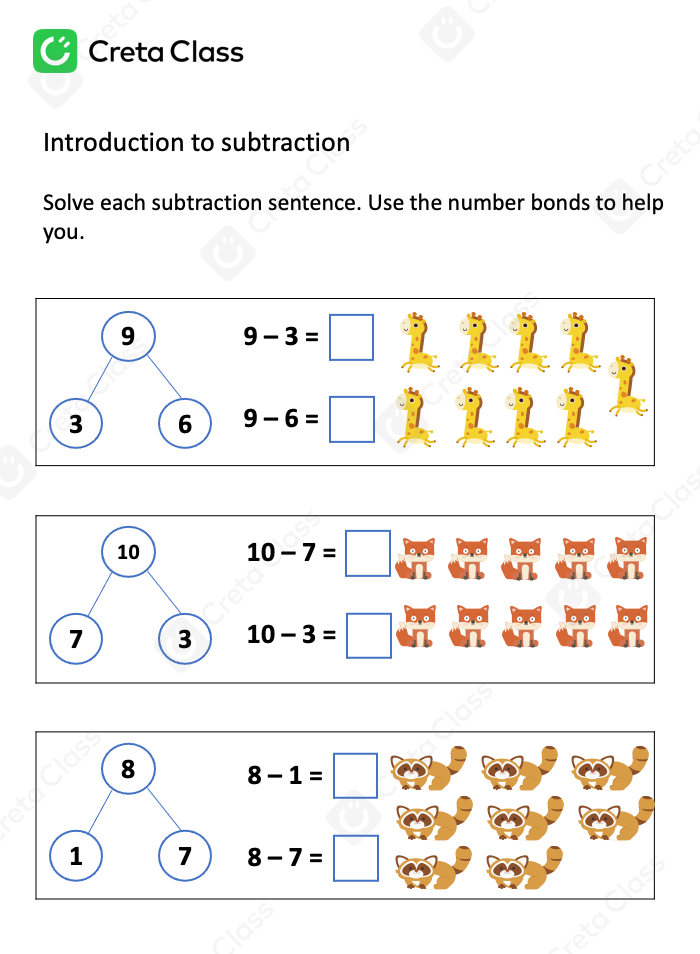 Creta Class

Introduction to subtraction

Solve each subtraction sentence. Use the number bonds to help you.

9
3 6
9 – 3 =
9 – 6 =

10
7 3
10 – 7 =
10 – 3 =

8
1 7
8 – 1 =
8 – 7 =